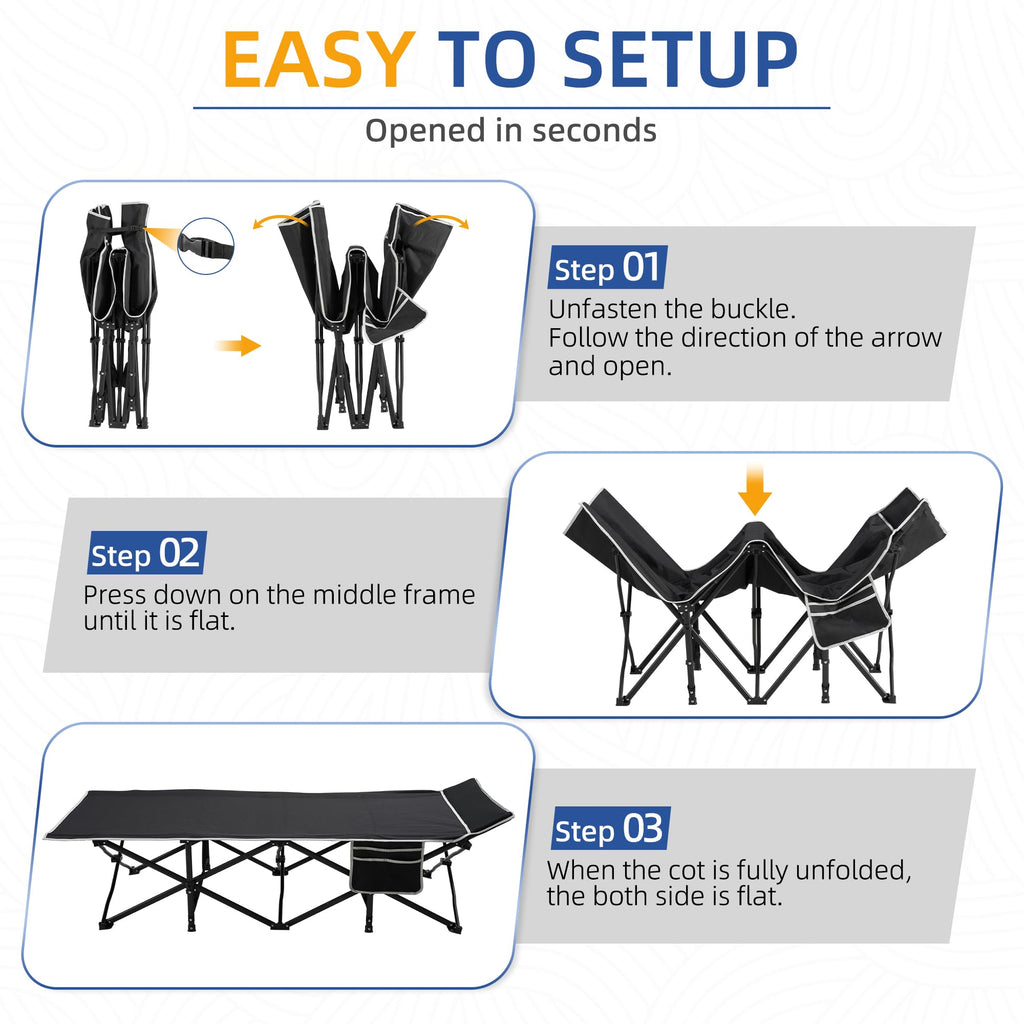 EASY TO SETUP

Opened in seconds

Step 01

Unfasten the buckle.
Follow the direction of the arrow and open.

Step 02

Press down on the middle frame until it is flat.

Step 03

When the cot is fully unfolded, the both side is flat.