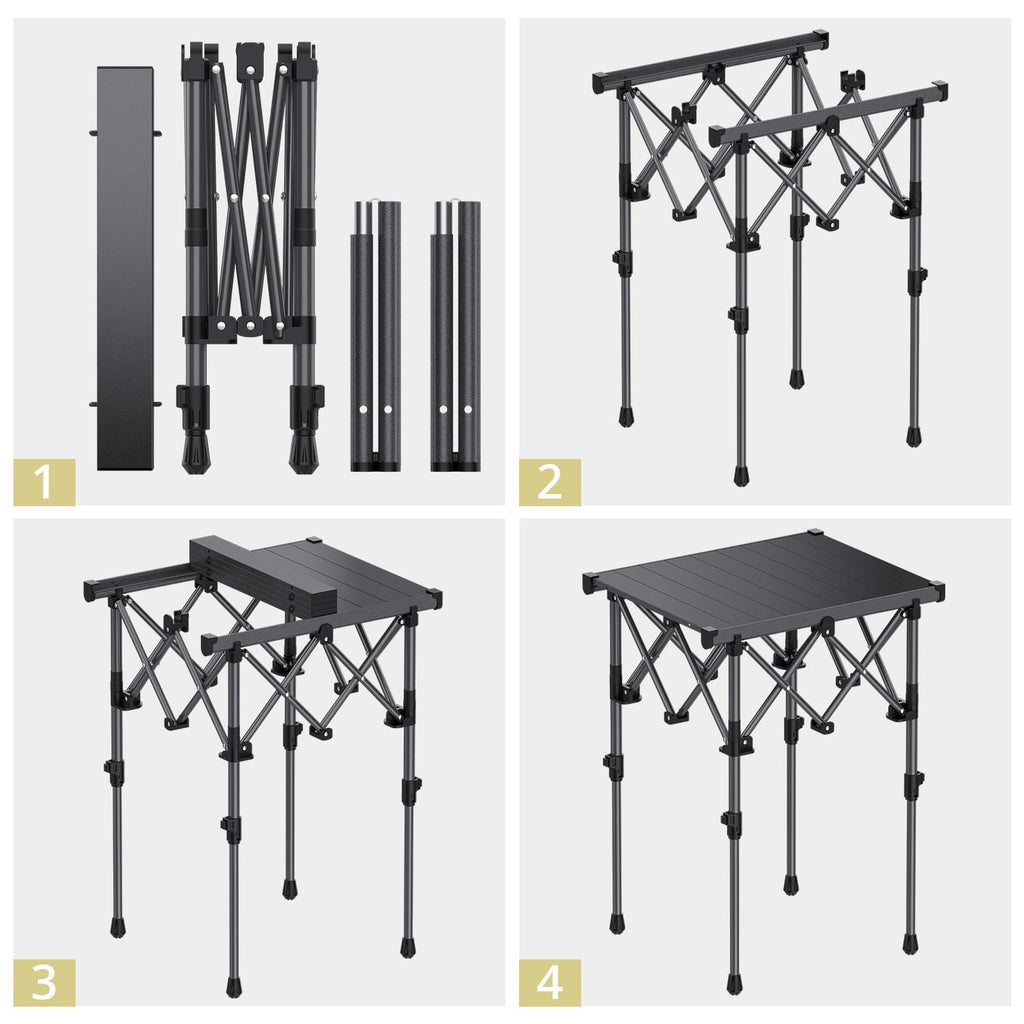 1

2

3

4