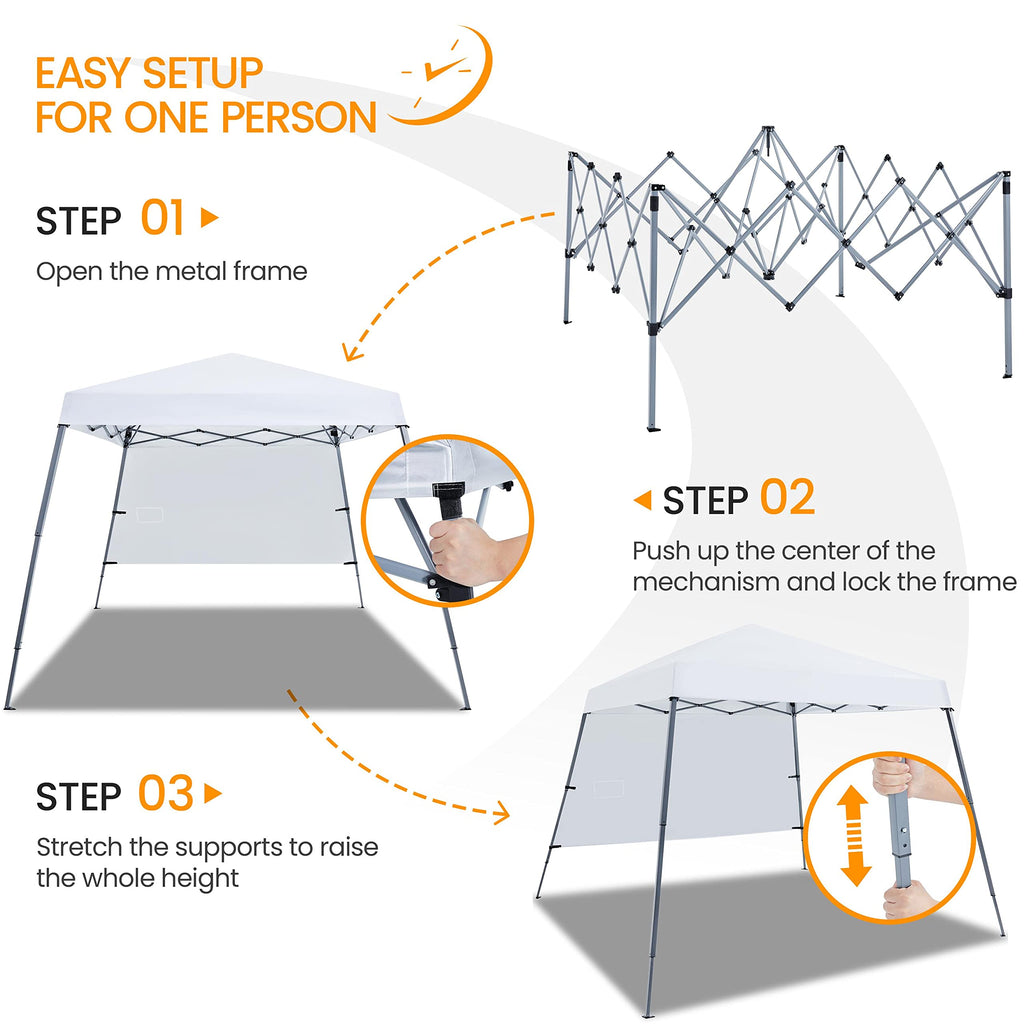 EASY SETUP
FOR ONE PERSON

STEP 01

Open the metal frame

STEP 02

Push up the center of the mechanism and lock the frame

STEP 03

Stretch the supports to raise the whole height